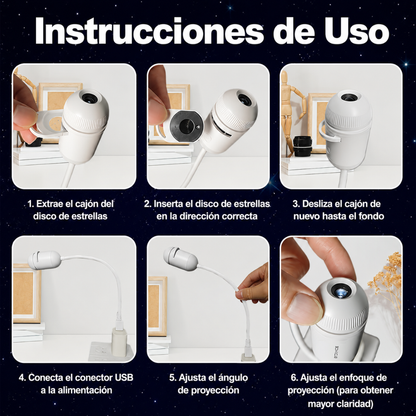 Instrucciones de Uso

1. Extrae el cajón del disco de estrellas

2. Inserta el disco de estrellas en la dirección correcta

3. Desliza el cajón de nuevo hasta el fondo

4. Conecta el conector USB a la alimentación

5. Ajusta el ángulo de proyección

6. Ajusta el enfoque de proyección (para obtener mayor claridad)